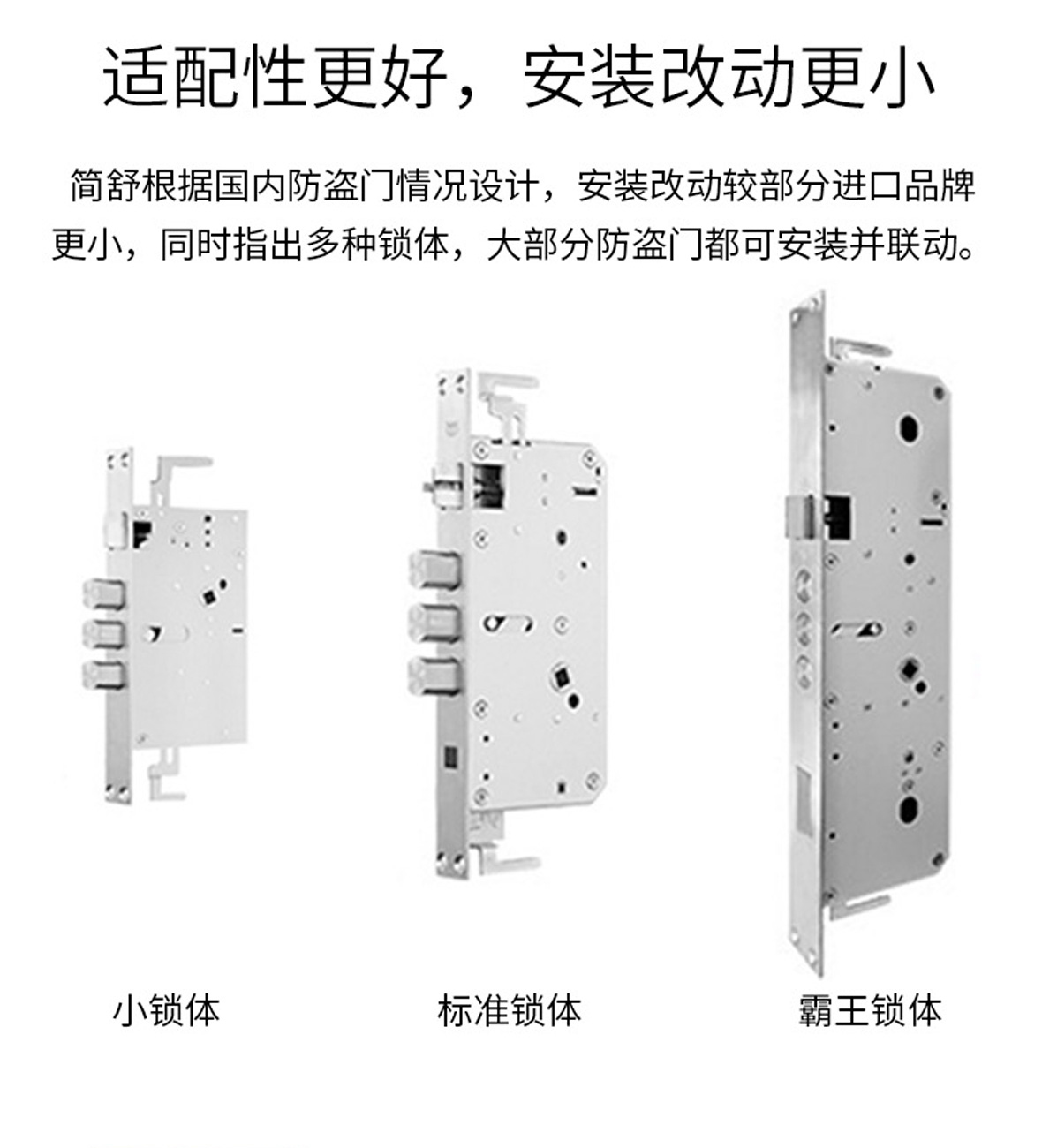 适配性更好，安装改动更小

简舒根据国内防盗门情况设计，安装改动较部分进口品牌更小，同时指出多种锁体，大部分防盗门都可安装并联动。

小锁体

标准锁体

霸王锁体